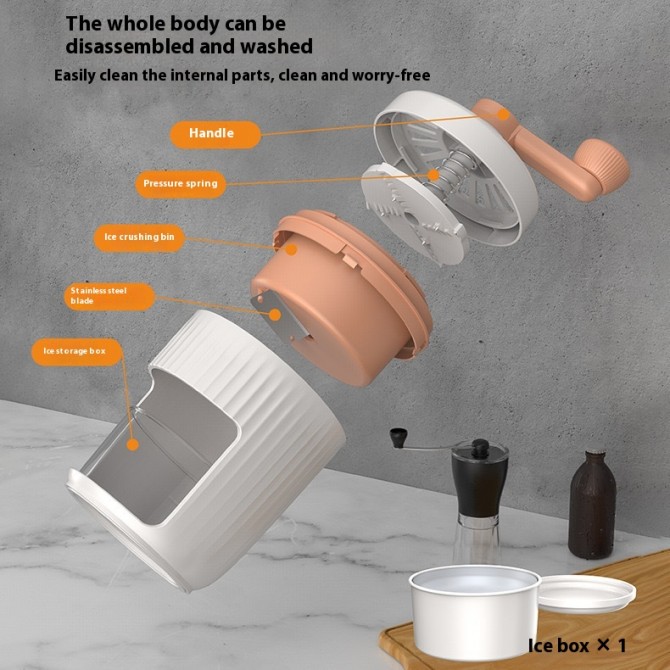 The whole body can be disassembled and washed

Easily clean the internal parts, clean and worry-free

Handle

Pressure spring

Ice crushing bin

Stainless steel blade

Ice storage box

Ice box × 1